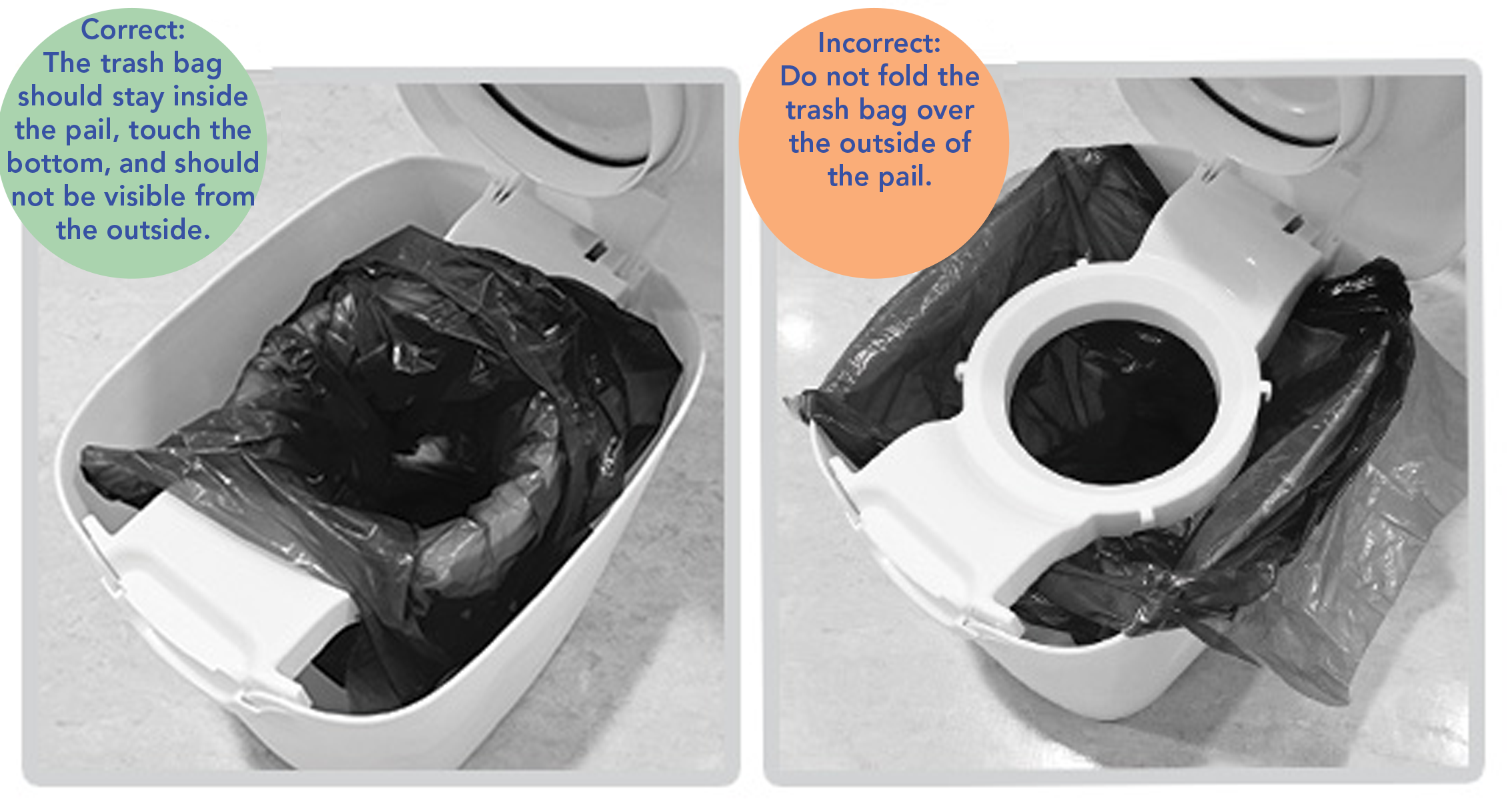 Correct:
The trash bag should stay inside the pail, touch the bottom, and should not be visible from the outside.

Incorrect:
Do not fold the trash bag over the outside of the pail.